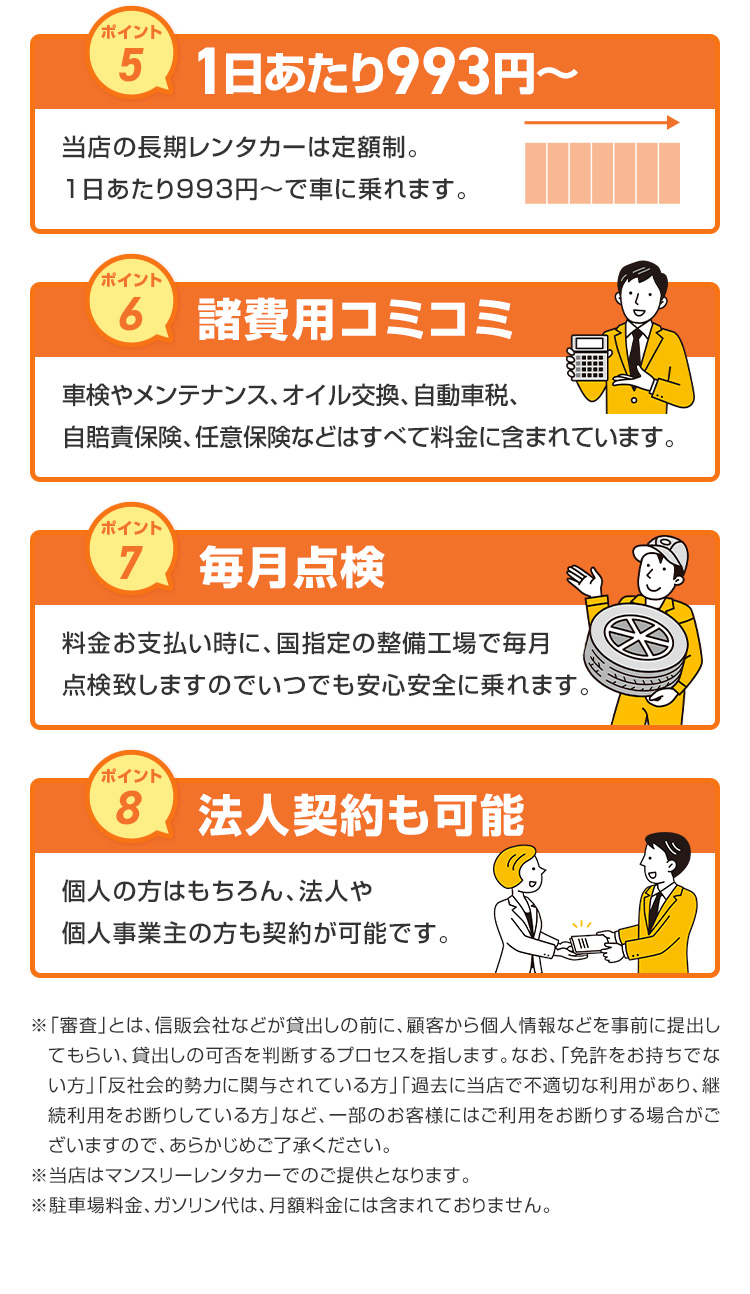 ポイント
5
1日あたり993円～

当店の長期レンタカーは定額制。
1日あたり993円～で車に乗れます。

ポイント
6
諸費用コミコミ

車検やメンテナンス、オイル交換、自動車税、
自賠責保険、任意保険などはすべて料金に含まれています。

ポイント
7
毎月点検

料金お支払い時に、国指定の整備工場で毎月
点検致しますのでいつでも安心安全に乗れます。

ポイント
8
法人契約も可能

個人の方はもちろん、法人や
個人事業主の方も契約が可能です。

※「審査」とは、信販会社などが貸出しの前に、顧客から個人情報などを事前に提出してもらい、貸出しの可否を判断するプロセスを指します。なお、「免許をお持ちでない方」「反社会的勢力に関与されている方」「過去に当店で不適切な利用があり、継続利用をお断りしている方」など、一部のお客様にはご利用をお断りする場合がございますので、あらかじめご了承ください。
※当店はマンスリーレンタカーでのご提供となります。
※駐車場料金、ガソリン代は、月額料金には含まれておりません。