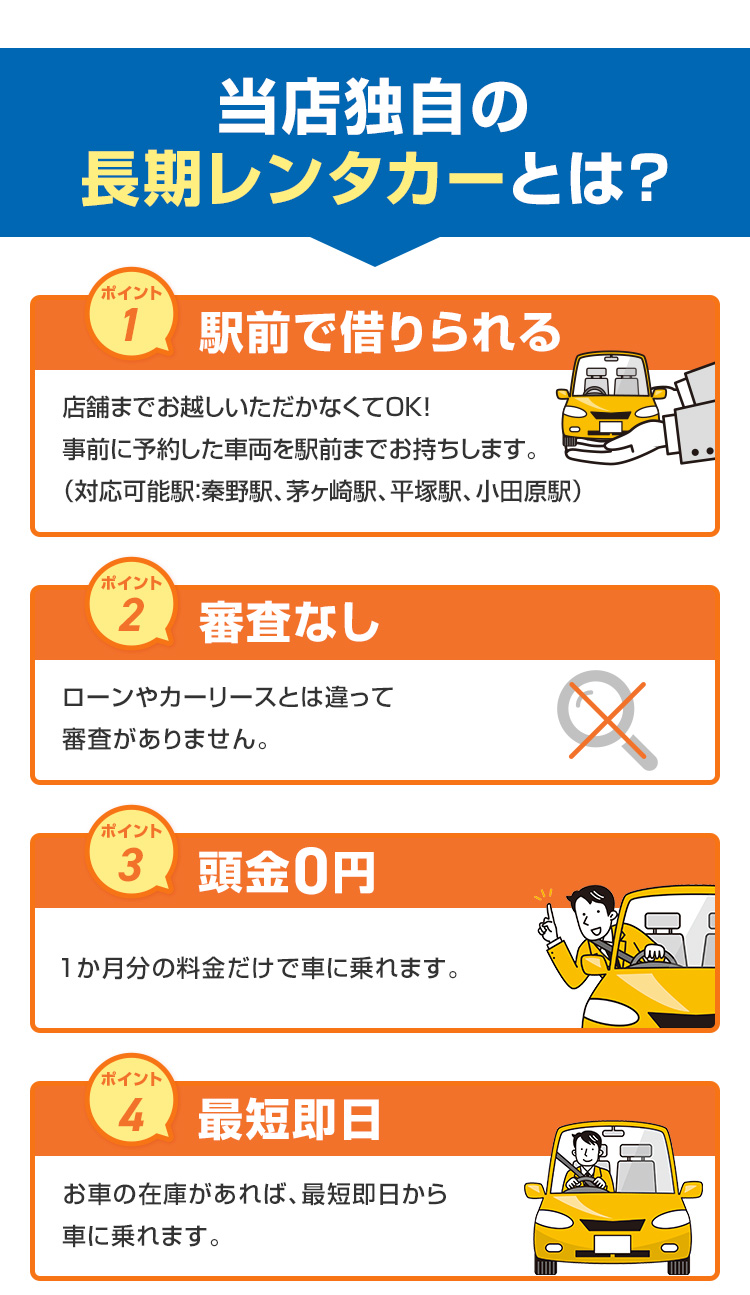 当店独自の
長期レンタカーとは?

ポイント
1
駅前で借りられる

店舗までお越しいただかなくてOK!
事前に予約した車両を駅前までお持ちします。
(対応可能駅:秦野駅、茅ヶ崎駅、平塚駅、小田原駅)

ポイント
2
審査なし

ローンやカーリースとは違って
審査がありません。

ポイント
3
頭金0円

1か月分の料金だけで車に乗れます。

ポイント
4
最短即日

お車の在庫があれば、最短即日から
車に乗れます。