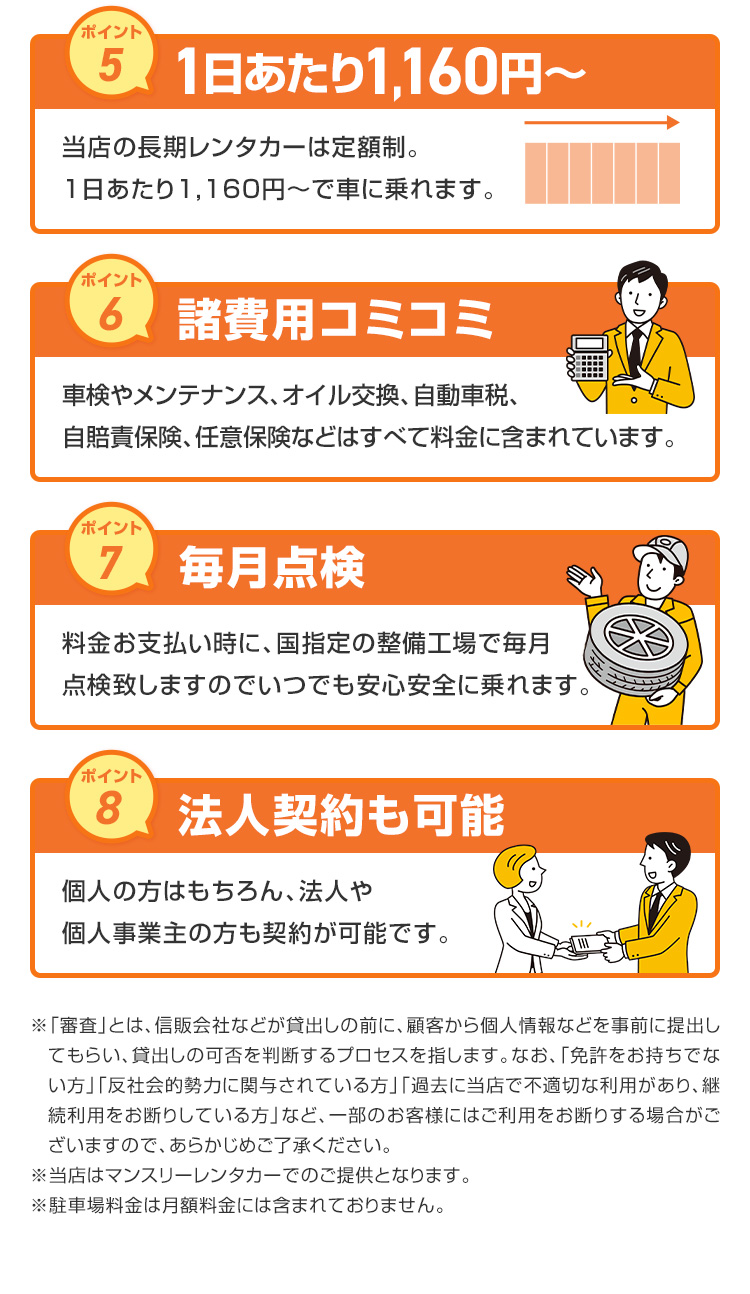 ポイント
5
1日あたり1,160円～

当店の長期レンタカーは定額制。
1日あたり1,160円～で車に乗れます。

ポイント
6
諸費用コミコミ

車検やメンテナンス、オイル交換、自動車税、
自賠責保険、任意保険などはすべて料金に含まれています。

ポイント
7
毎月点検

料金お支払い時に、国指定の整備工場で毎月
点検致しますのでいつでも安心安全に乗れます。

ポイント
8
法人契約も可能

個人の方はもちろん、法人や
個人事業主の方も契約が可能です。

※「審査」とは、信販会社などが貸出しの前に、顧客から個人情報などを事前に提出してもらい、貸出しの可否を判断するプロセスを指します。なお、「免許をお持ちでない方」「反社会的勢力に関与されている方」「過去に当店で不適切な利用があり、継続利用をお断りしている方」など、一部のお客様にはご利用をお断りする場合がございますので、あらかじめご了承ください。
※当店はマンスリーレンタカーでのご提供となります。
※駐車場料金は月額料金には含まれておりません。