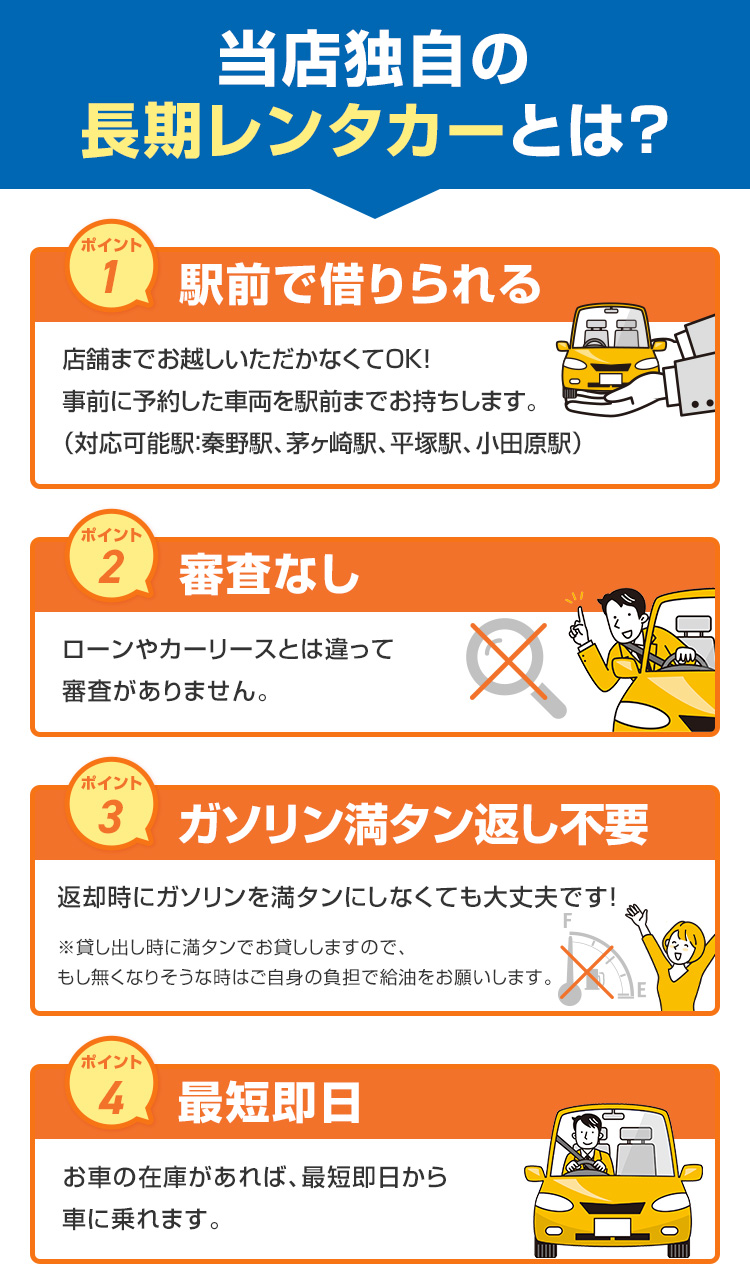 当店独自の
長期レンタカーとは?

ポイント 1
駅前で借りられる

店舗までお越しいただかなくてOK!
事前に予約した車両を駅前までお持ちします。
(対応可能駅:秦野駅、茅ヶ崎駅、平塚駅、小田原駅)

ポイント 2
審査なし

ローンやカーリースとは違って
審査がありません。

ポイント 3
ガソリン満タン返し不要

返却時にガソリンを満タンにしなくても大丈夫です!

※貸し出し時に満タンでお貸ししますので、
もし無くなりそうな時はご自身の負担で給油をお願いします。

F
E

ポイント 4
最短即日

お車の在庫があれば、最短即日から
車に乗れます。