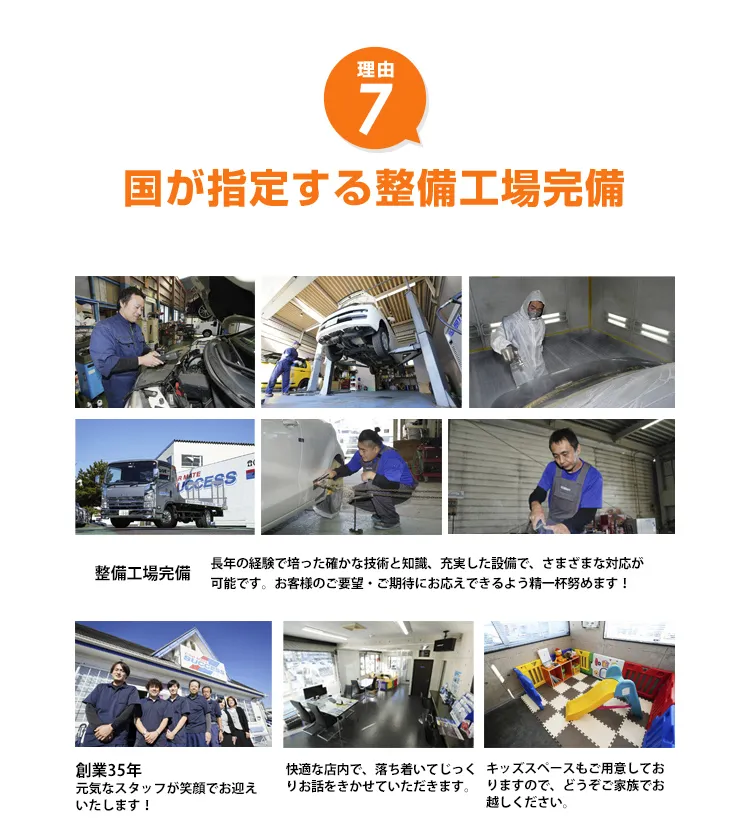 理由
7

国が指定する整備工場完備

SUCCESS

整備工場完備

長年の経験で培った確かな技術と知識、充実した設備で、さまざまな対応が可能です。お客様のご要望・ご期待にお応えできるよう精一杯努めます！

創業35年
元気なスタッフが笑顔でお迎えいたします！

快適な店内で、落ち着いてじっくりお話をきかせていただきます。

キッズスペースもご用意しておりますので、どうぞご家族でお越しください。